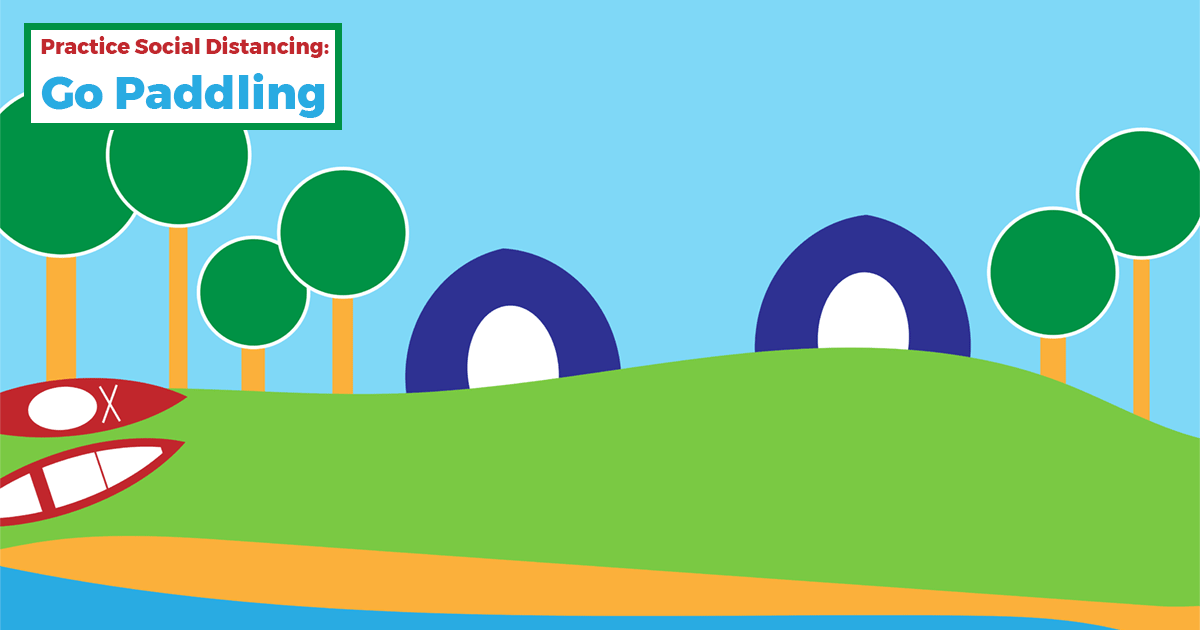 Practice Social Distancing:
Go Paddling