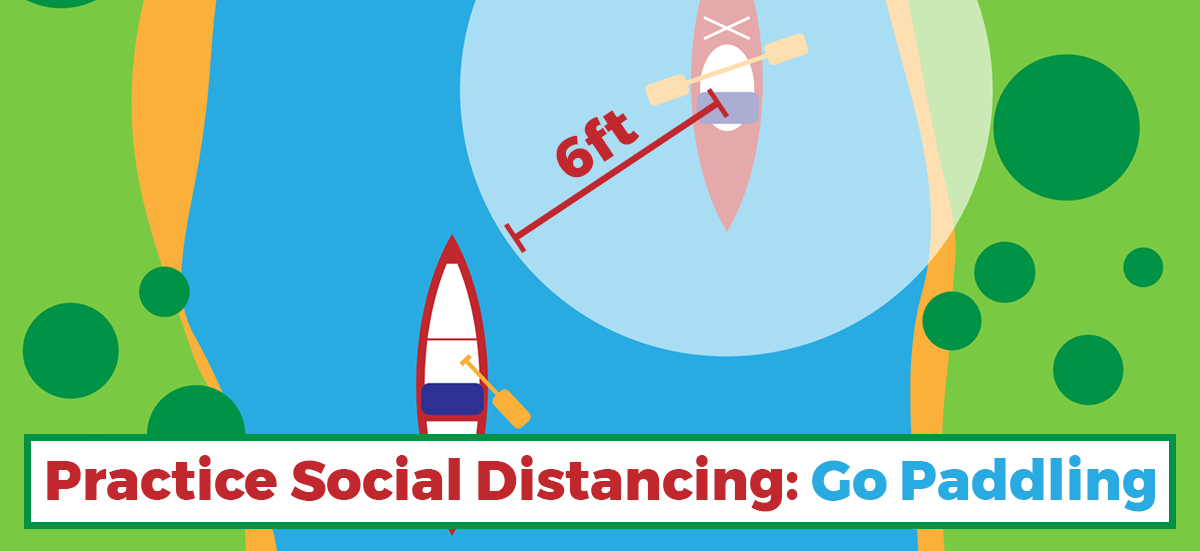 6ft

Practice Social Distancing: Go Paddling