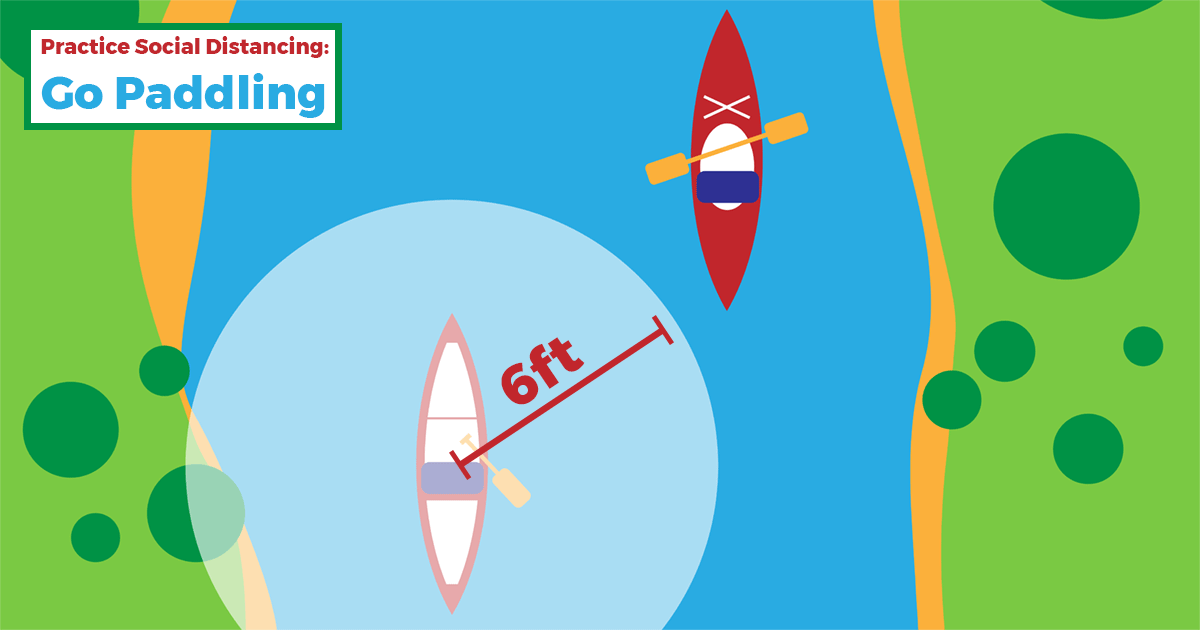 Practice Social Distancing:
Go Paddling

6ft