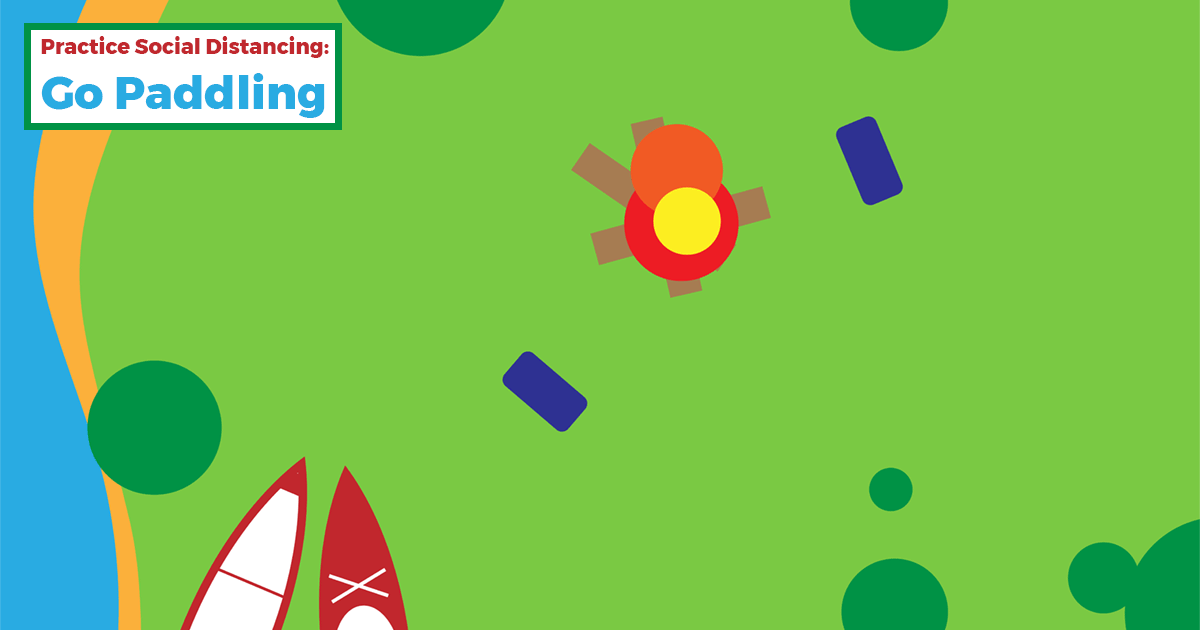 Practice Social Distancing:
Go Paddling